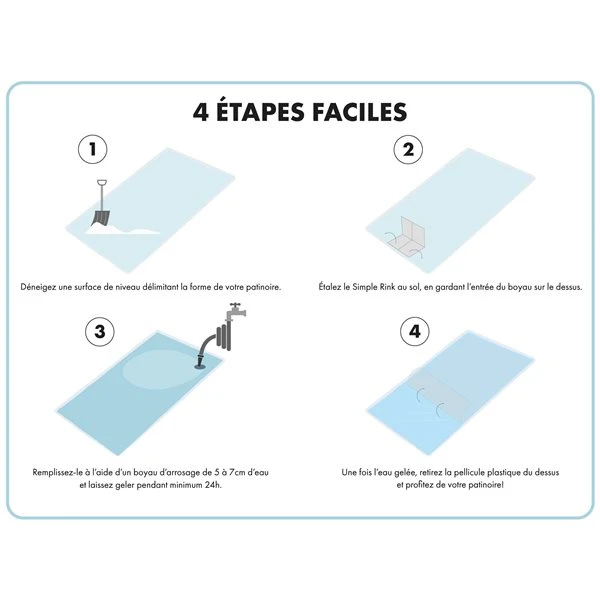 4 ÉTAPES FACILES

1

Déneigez une surface de niveau délimitant la forme de votre patinoire.

2

Étalez le Simple Rink au sol, en gardant l'entrée du boyau sur le dessus.

3

Remplissez-le à l'aide d'un boyau d'arrosage de 5 à 7cm d'eau et laissez geler pendant minimum 24h.

4

Une fois l'eau gelée, retirez la pellicule plastique du dessus et profitez de votre patinoire!