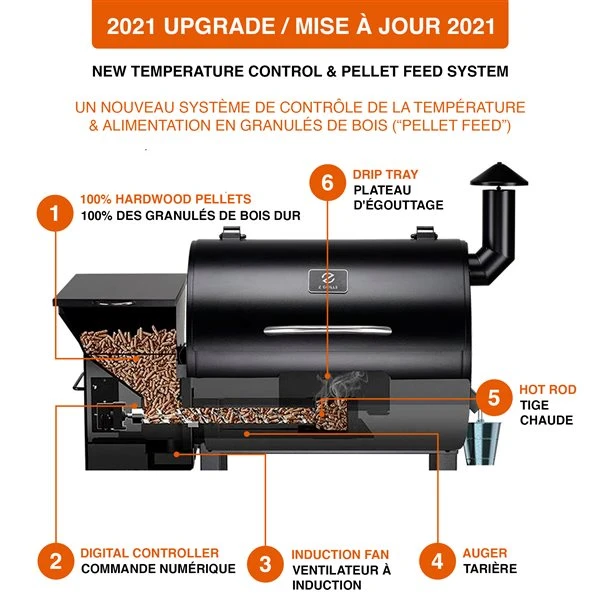 2021 UPGRADE / MISE À JOUR 2021

NEW TEMPERATURE CONTROL & PELLET FEED SYSTEM

UN NOUVEAU SYSTÈME DE CONTRÔLE DE LA TEMPÉRATURE & ALIMENTATION EN GRANULÉS DE BOIS ("PELLET FEED")

1
100% HARDWOOD PELLETS
100% DES GRANULÉS DE BOIS DUR

6
DRIP TRAY
PLATEAU D'ÉGOUTTAGE

Z GRILLS

5
HOT ROD
TIGE CHAUDE

2
DIGITAL CONTROLLER
COMMANDE NUMÉRIQUE

3
INDUCTION FAN
VENTILATEUR À INDUCTION

4
AUGER
TARIÈRE