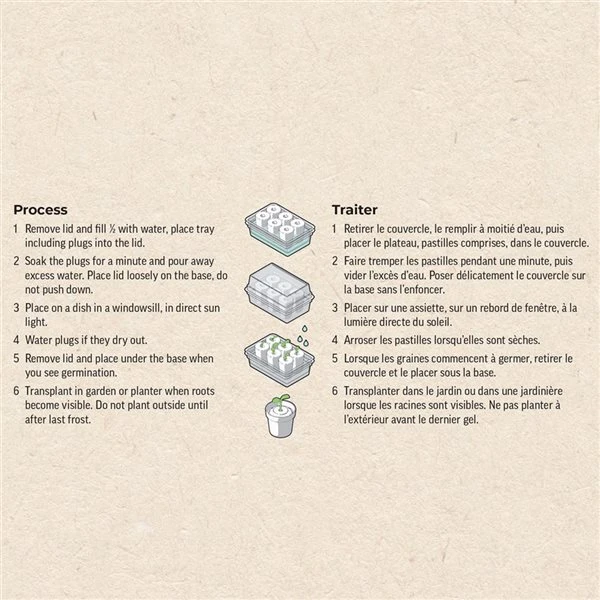 Process

1 Remove lid and fill ½ with water, place tray including plugs into the lid.

2 Soak the plugs for a minute and pour away excess water. Place lid loosely on the base, do not push down.

3 Place on a dish in a windowsill, in direct sun light.

4 Water plugs if they dry out.

5 Remove lid and place under the base when you see germination.

6 Transplant in garden or planter when roots become visible. Do not plant outside until after last frost.

Traiter

1 Retirer le couvercle, le remplir à moitié d'eau, puis placer le plateau, pastilles comprises, dans le couvercle.

2 Faire tremper les pastilles pendant une minute, puis vider l'excès d'eau. Poser délicatement le couvercle sur la base sans l'enfoncer.

3 Placer sur une assiette, sur un rebord de fenêtre, à la lumière directe du soleil.

4 Arroser les pastilles lorsqu'elles sont sèches.

5 Lorsque les graines commencent à germer, retirer le couvercle et le placer sous la base.

6 Transplanter dans le jardin ou dans une jardinière lorsque les racines sont visibles. Ne pas planter à l'extérieur avant le dernier gel.